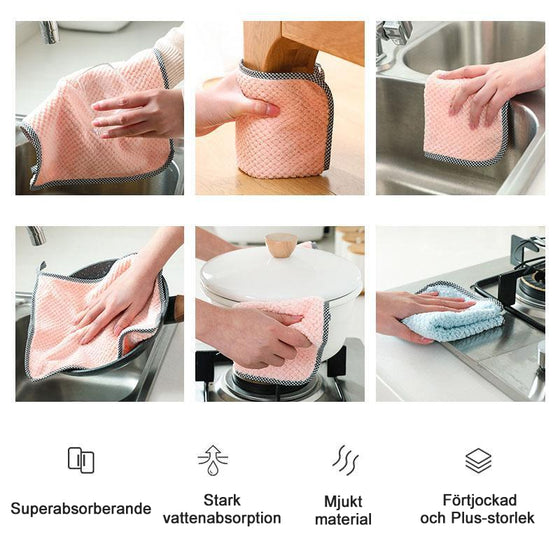 Superabsorberande

Stark vattenabsorption

Mjukt material

Förtjockad och Plus-storlek