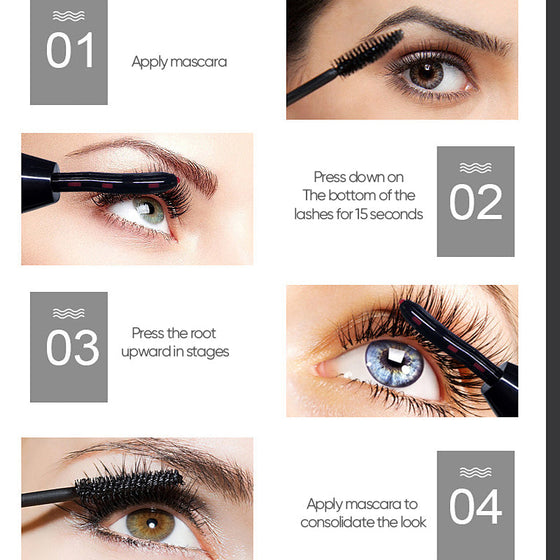 01

Apply mascara

Press down on
The bottom of the
lashes for 15 seconds

02

03

Press the root
upward in stages

Apply mascara to
consolidate the look

04