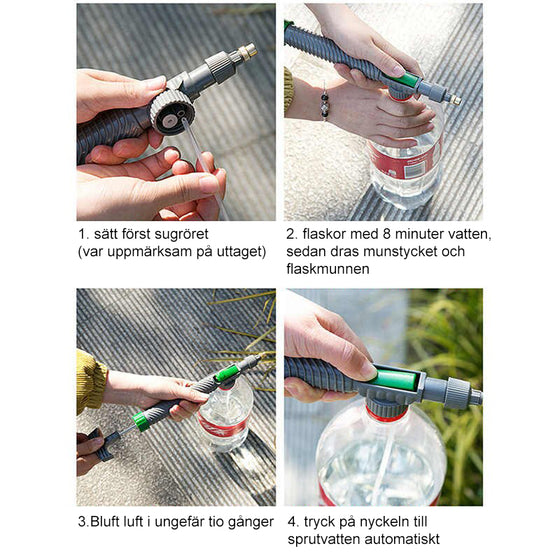 1. sätt först sugröret
(var uppmärksam på uttaget)

2. flaskor med 8 minuter vatten, sedan dras munstycket och flaskmunnen

3.Bluft luft i ungefär tio gånger

4. tryck på nyckeln till sprutvatten automatiskt