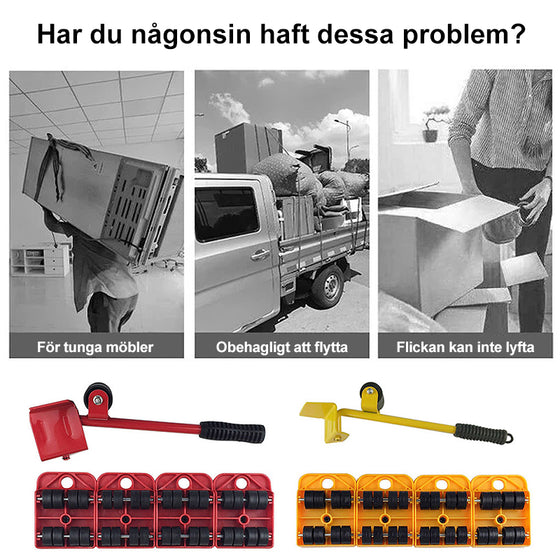 Har du någonsin haft dessa problem?

För tunga möbler

Obehagligt att flytta

Flickan kan inte lyfta