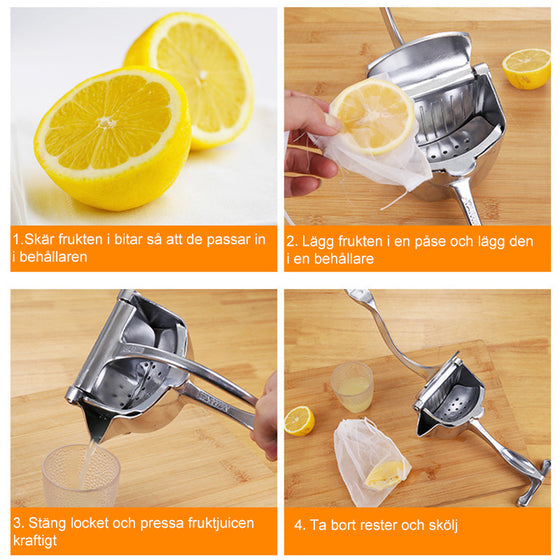 1.Skär frukten i bitar så att de passar in i behållaren

2. Lägg frukten i en påse och lägg den i en behållare

3. Stäng locket och pressa fruktjuicen kraftigt

4. Ta bort rester och skölj