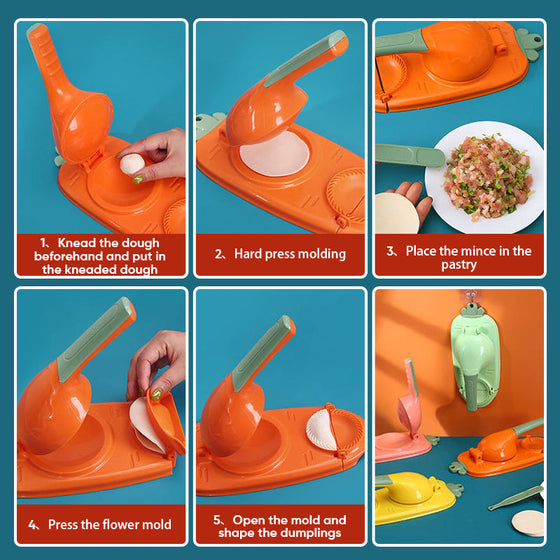 1、Knead the dough beforehand and put in the kneaded dough

2、Hard press molding

3、Place the mince in the pastry

4、Press the flower mold

5、Open the mold and shape the dumplings