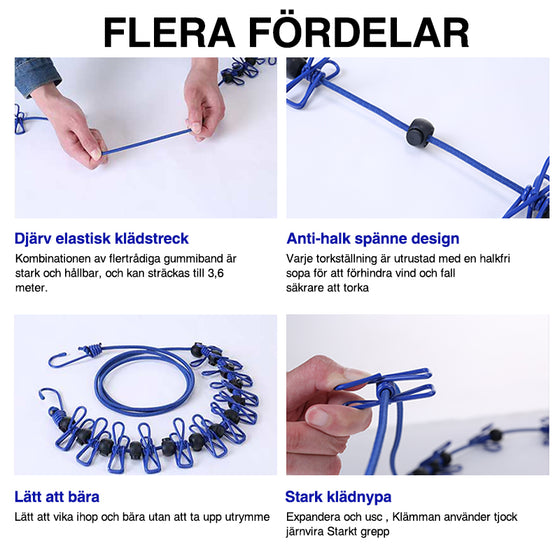 FLERA FÖRDELAR

Djärv elastisk klädstreck
Kombinationen av flertrådiga gummiband är stark och hållbar, och kan sträckas till 3,6 meter.

Anti-halk spänne design
Varje torkställning är utrustad med en halkfri sopa för att förhindra vind och fall
säkrare att torka

Lätt att bära
Lätt att vika ihop och bära utan att ta upp utrymme

Stark klädnypa
Expandera och usc , Klämman använder tjock järnvira Starkt grepp