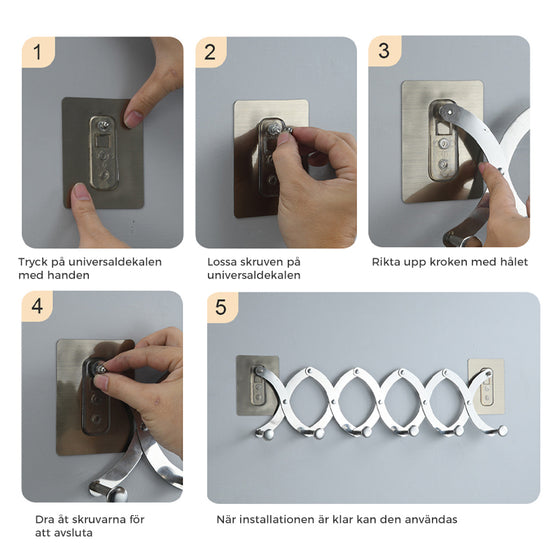 1

Tryck på universaldekalen med handen

2

Lossa skruven på universaldekalen

3

Rikta upp kroken med hålet

4

Dra åt skruvarna för att avsluta

5

När installationen är klar kan den användas