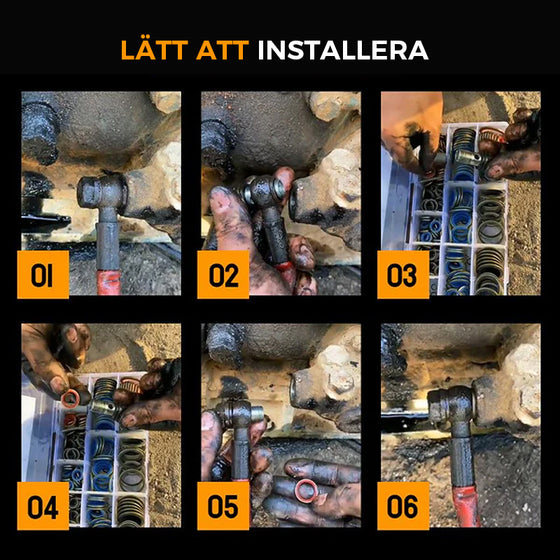 LÄTT ATT INSTALLERA

01

02

03

04

05

06