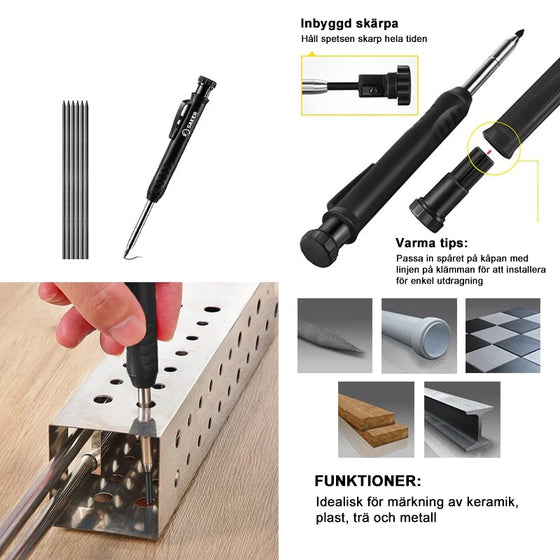 SAKER

Inbyggd skärpa
Håll spetsen skarp hela tiden

Varma tips:
Passa in spåret på kåpan med linjen på klämman för att installera för enkel utdragning

FUNKTIONER:
Idealisk för märkning av keramik, plast, trä och metall