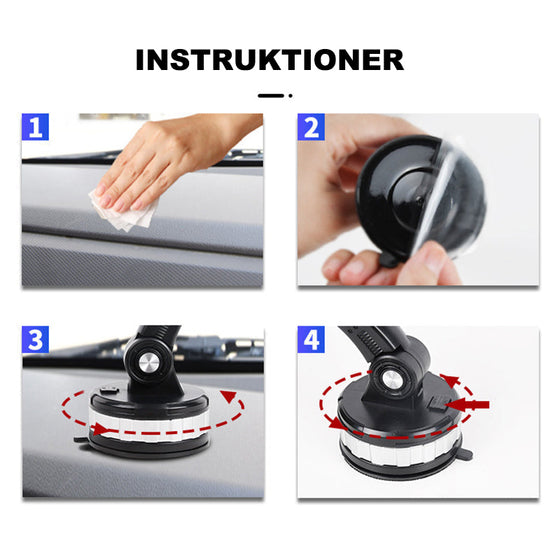 INSTRUKTIONER

1

2

3

4