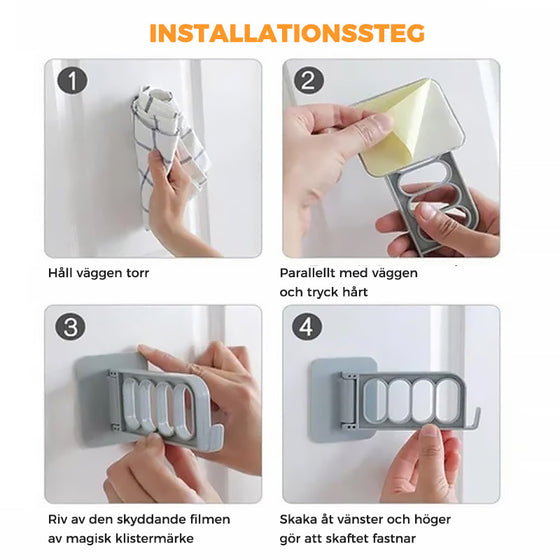 INSTALLATIONSSTEG

1

Håll väggen torr

2

Parallellt med väggen och tryck hårt

3

Riv av den skyddande filmen av magisk klistermärke

4

Skaka åt vänster och höger gör att skaftet fastnar