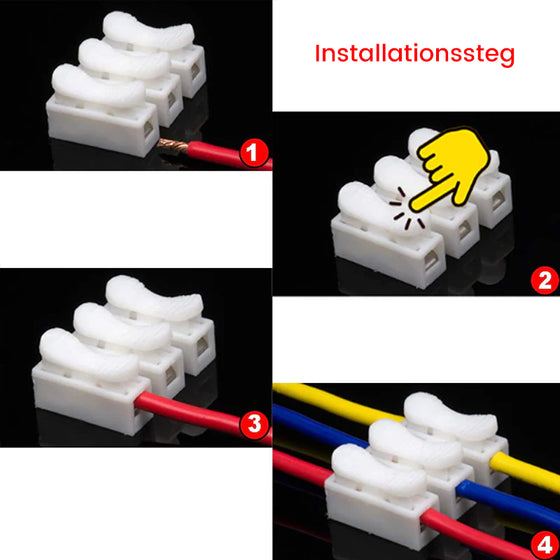 Installationssteg

1

2

3

4