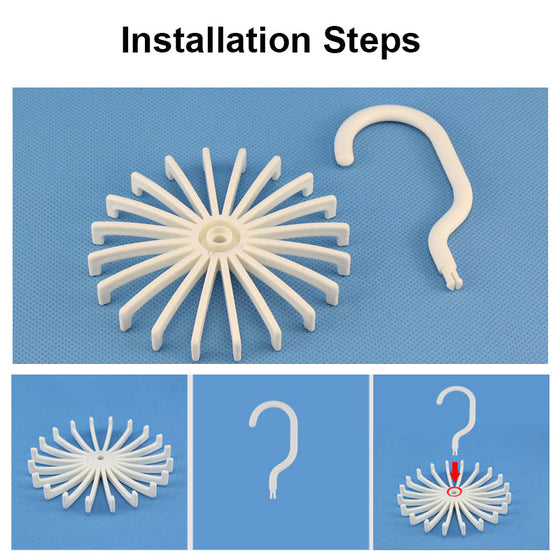 Installation Steps