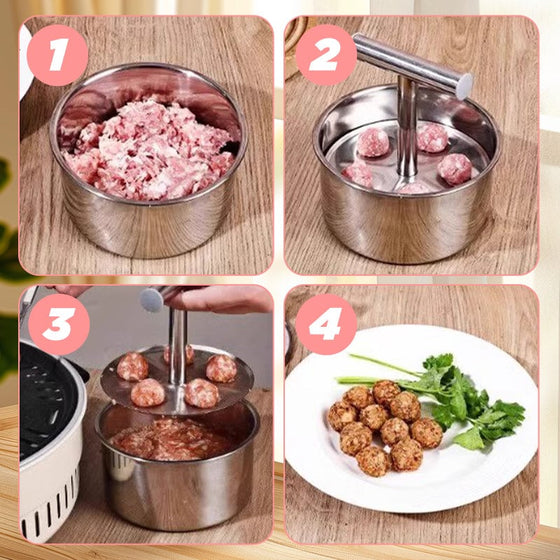 1

2

3

4