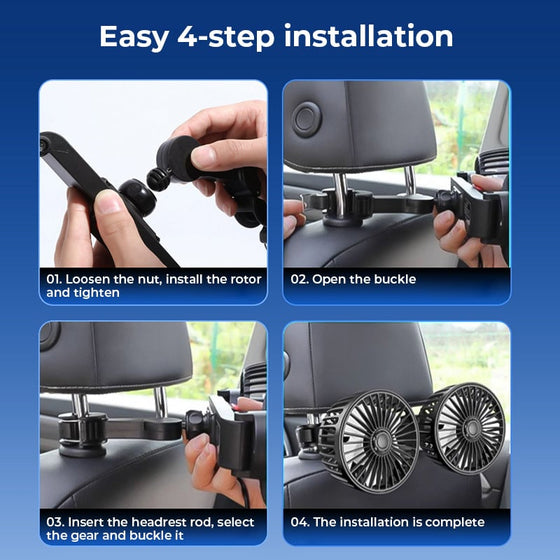 Easy 4-step installation

01. Loosen the nut, install the rotor and tighten

02. Open the buckle

03. Insert the headrest rod, select the gear and buckle it

04. The installation is complete