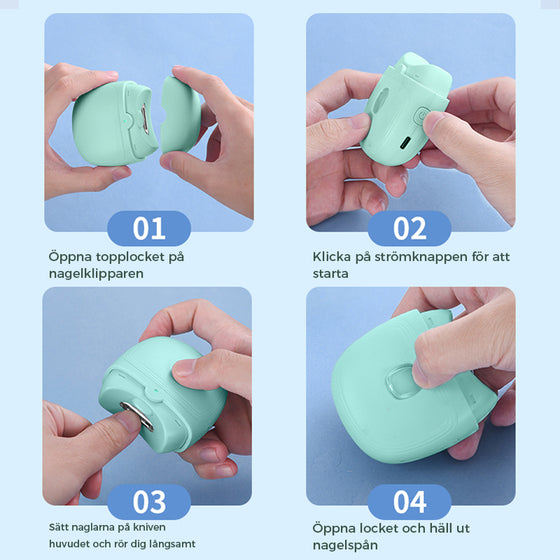 01

Öppna topplocket på nagelklipparen

02

Klicka på strömknappen för att starta

03

Sätt naglarna på kniven huvudet och rör dig långsamt

04

Öppna locket och häll ut nagelspån