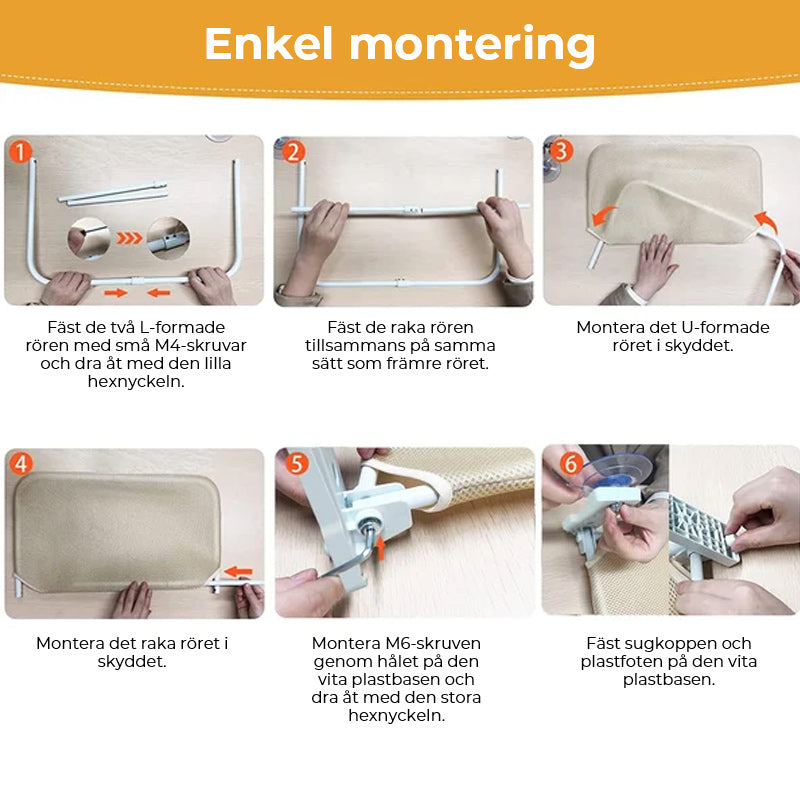 Enkel montering

1

Fäst de två L-formade rören med små M4-skruvar och dra åt med den lilla hexnyckeln.

2

Fäst de raka rören tillsammans på samma sätt som främre röret.

3

Montera det U-formade röret i skyddet.

4

Montera det raka röret i skyddet.

5

Montera M6-skruven genom hålet på den vita plastbasen och dra åt med den stora hexnyckeln.

6

Fäst sugkoppen och plastfoten på den vita plastbasen.