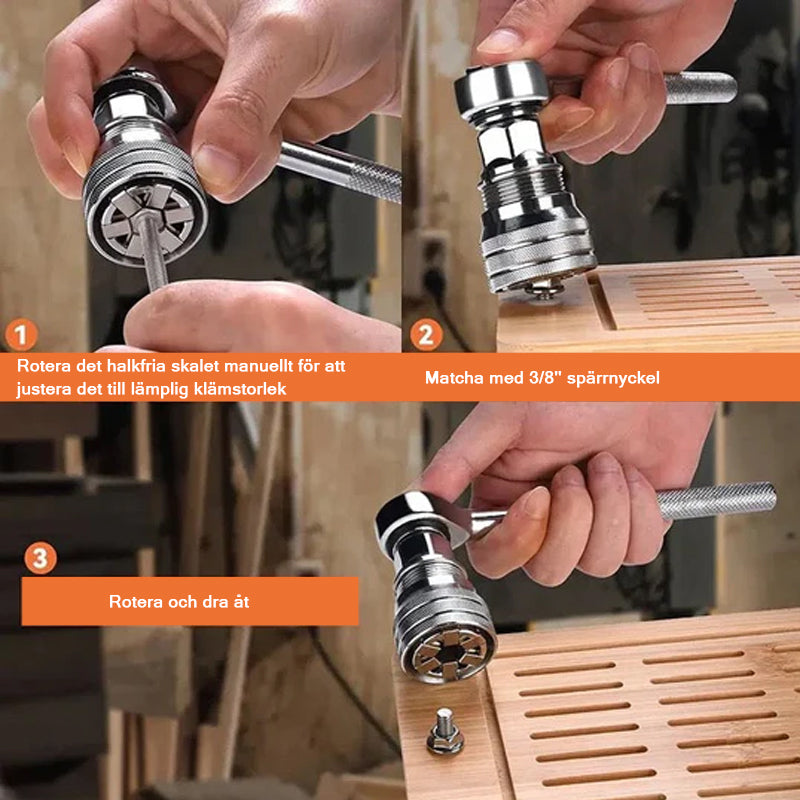 1

Rotera det halkfria skalet manuellt för att justera det till lämplig klämstorlek

2

Matcha med 3/8" spärrnyckel

3

Rotera och dra åt