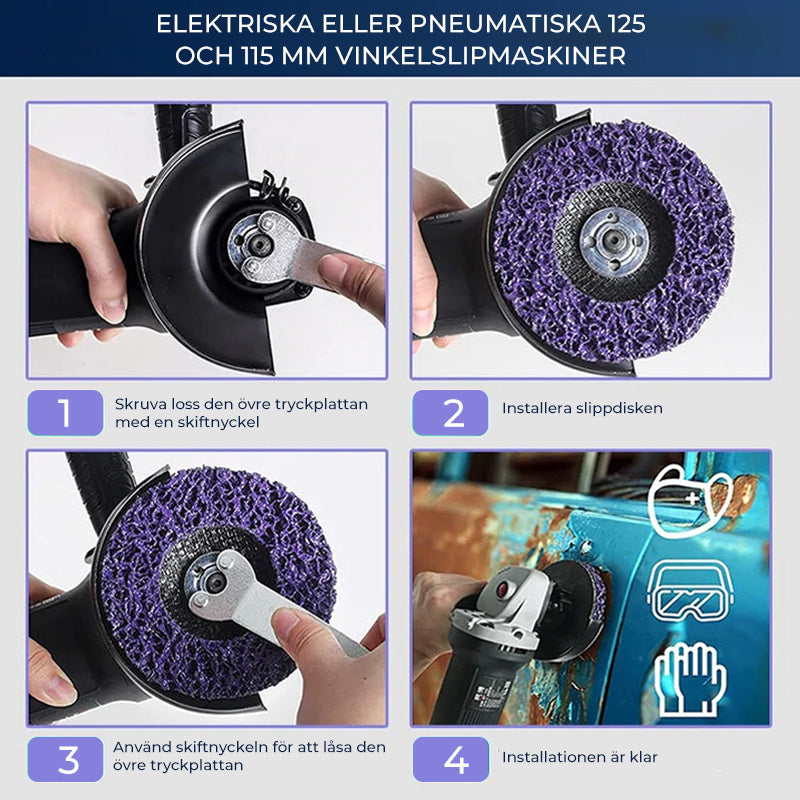 ELEKTRISKA ELLER PNEUMATISKA 125 OCH 115 MM VINKELSLIPMASKINER

1 Skruva loss den övre tryckplattan med en skiftnyckel

2 Installera slippdisken

3 Använd skiftnyckeln för att låsa den övre tryckplattan

4 Installationen är klar