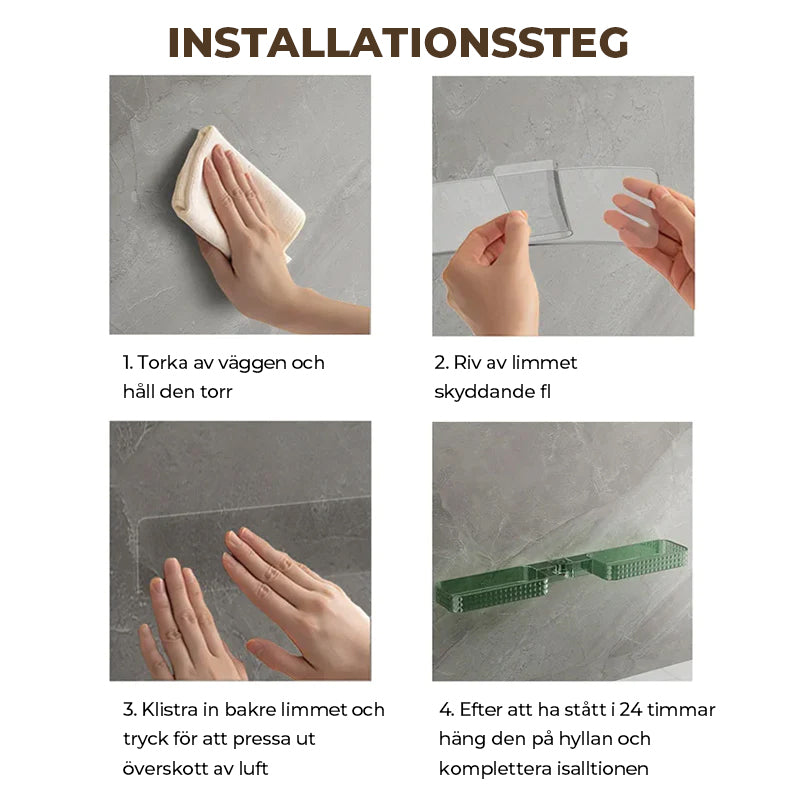 INSTALLATIONSSTEG

1. Torka av väggen och håll den torr

2. Riv av limmet skyddande fl

3. Klistra in bakre limmet och tryck för att pressa ut överskott av luft

4. Efter att ha stått i 24 timmar häng den på hyllan och komplettera isalltionen