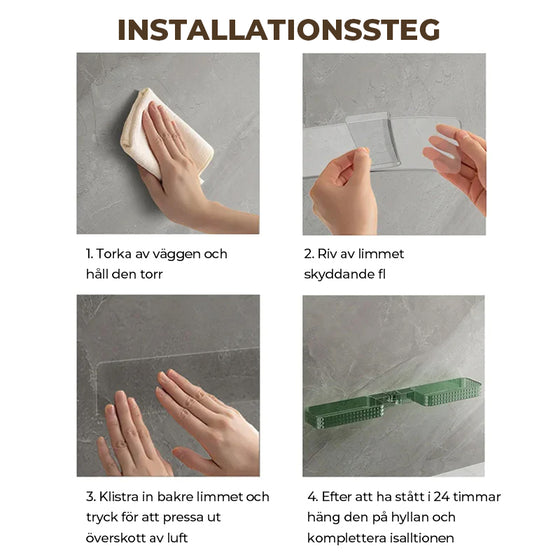 INSTALLATIONSSTEG

1. Torka av väggen och håll den torr

2. Riv av limmet skyddande fl

3. Klistra in bakre limmet och tryck för att pressa ut överskott av luft

4. Efter att ha stått i 24 timmar häng den på hyllan och komplettera isalltionen