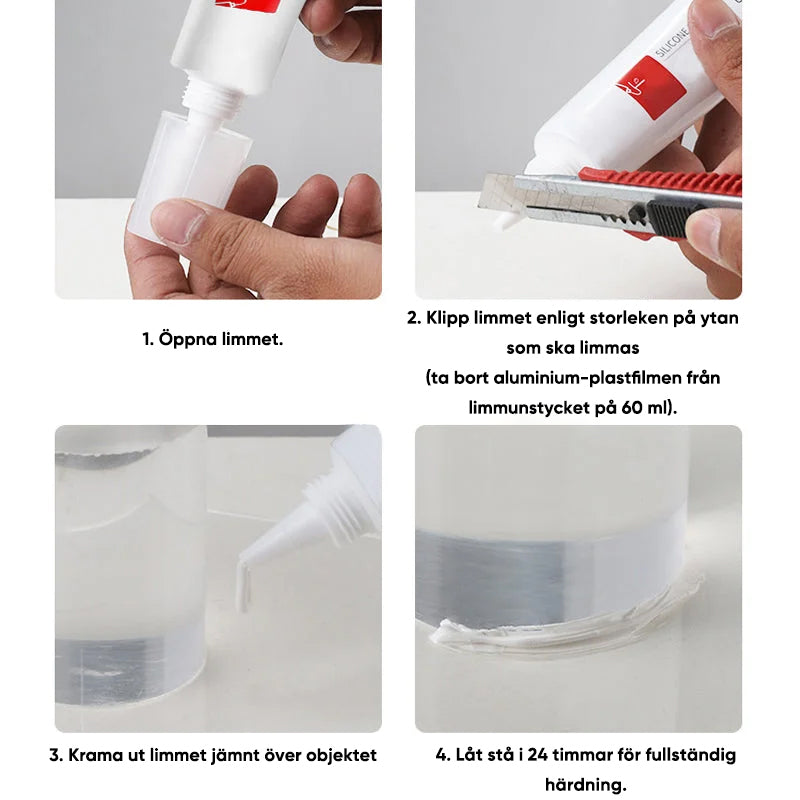 SILICONE

1. Öppna limmet.

2. Klipp limmet enligt storleken på ytan som ska limmas (ta bort aluminium-plastfilmen från limmunstycket på 60 ml).

3. Krama ut limmet jämnt över objektet

4. Låt stå i 24 timmar för fullständig härdning.