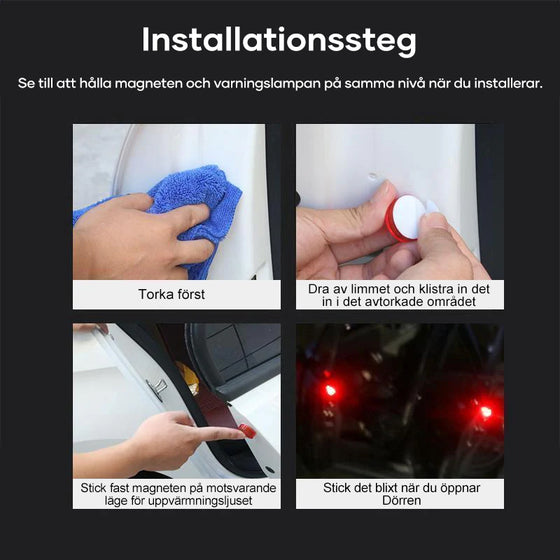 Installationssteg

Se till att hålla magneten och varningslampan på samma nivå när du installerar.

Torka först

Dra av limmet och klistra in det in i det avtorkade området

Stick fast magneten på motsvarande läge för uppvärmningsljuset

Stick det blixt när du öppnar Dörren