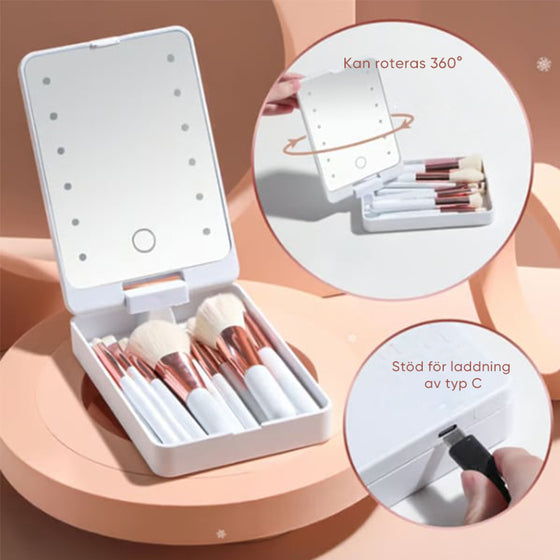 Kan roteras 360°

Stöd för laddning av typ C