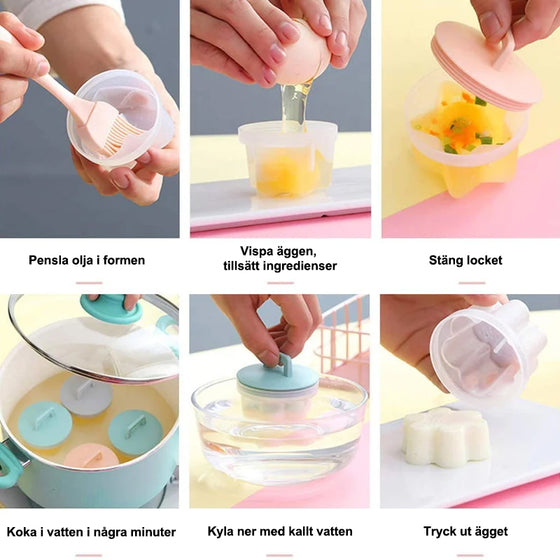 Pensla olja i formen

Vispa äggen,
tillsätt ingredienser

Stäng locket

Koka i vatten i några minuter

Kyla ner med kallt vatten

Tryck ut ägget