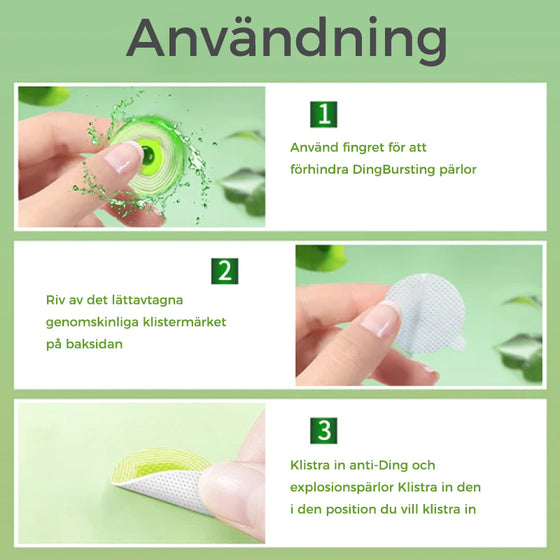 Användning

1

Använd fingret för att förhindra DingBursting pärlor

2

Riv av det lättavtagna genomskinliga klistermärket på baksidan

3

Klistra in anti-Ding och explosionspärlor Klistra in den i den position du vill klistra in