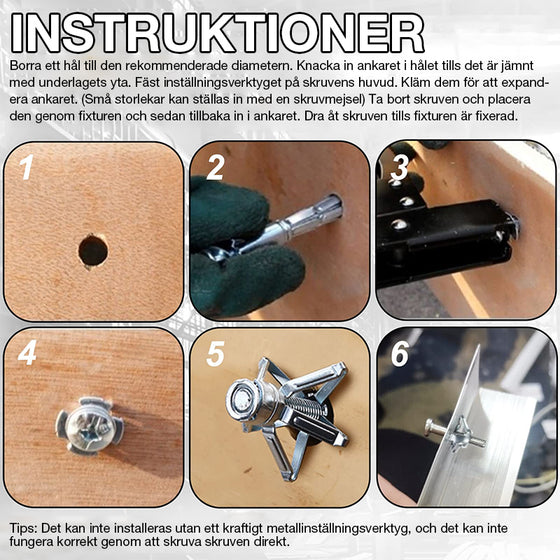 INSTRUKTIONER

Borra ett hål till den rekommenderade diametern. Knacka in ankaret i hålet tills det är jämnt med underlagets yta. Fäst inställningsverktyget på skruvens huvud. Kläm dem för att expandera ankaret. (Små storlekar kan ställas in med en skruvmejsel) Ta bort skruven och placera den genom fixturen och sedan tillbaka in i ankaret. Dra åt skruven tills fixturen är fixerad.

1

2

3

4

5

6

Tips: Det kan inte installeras utan ett kraftigt metallinställningsverktyg, och det kan inte fungera korrekt genom att skruva skruven direkt.