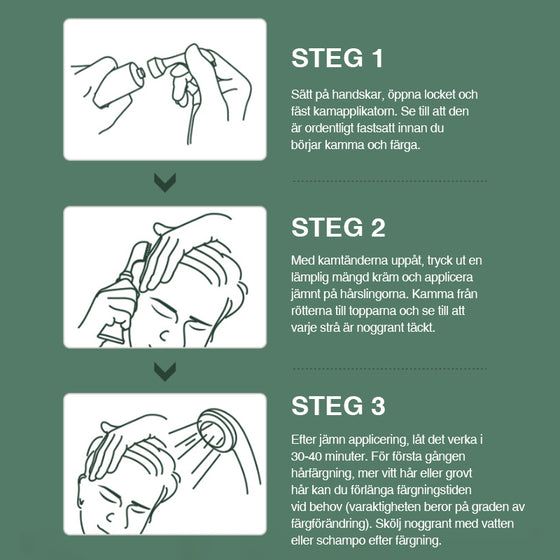 STEG 1

Sätt på handskar, öppna locket och fäst kamapplikatorn. Se till att den är ordentligt fastsatt innan du börjar kamma och färga.

STEG 2

Med kamtänderna uppåt, tryck ut en lämplig mängd kräm och applicera jämnt på hårslingorna. Kamma från rötterna till topparna och se till att varje strå är noggrant täckt.

STEG 3

Efter jämn applicering, låt det verka i 30-40 minuter. För första gången hårfärgning, mer vitt hår eller grovt hår kan du förlänga färgningstiden vid behov (varaktigheten beror på graden av färgförändring). Skölj noggrant med vatten eller schampo efter färgning.