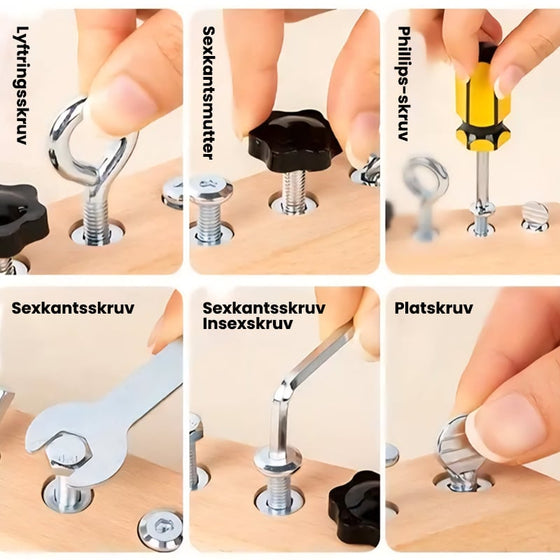 Lyftringsskruv

Sexkantsmutter

Phillips-skruv

Sexkantsskruv

Sexkantsskruv
Insexskruv

Platskruv