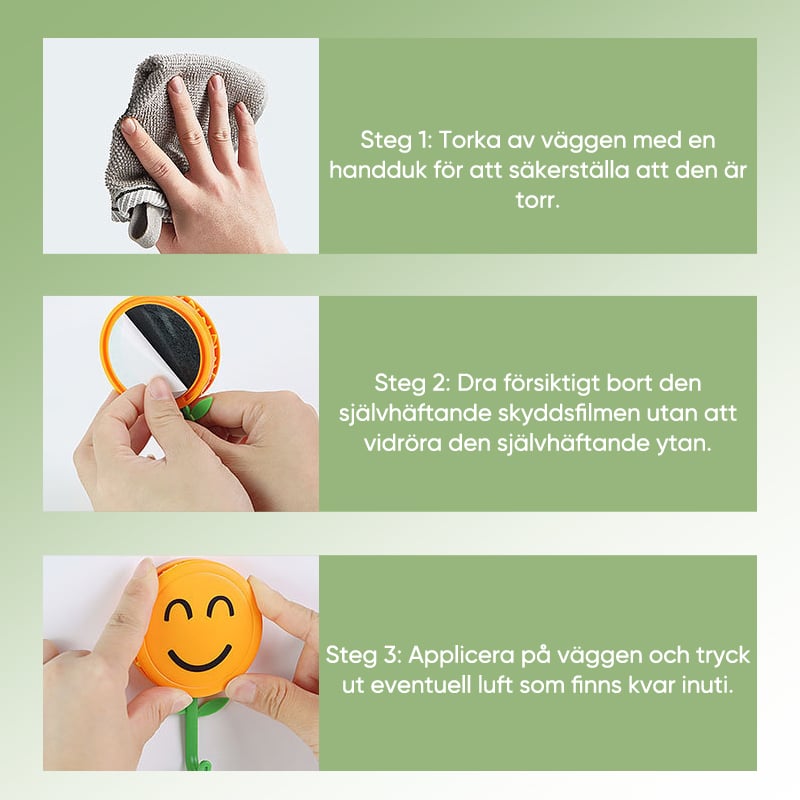 Steg 1: Torka av väggen med en handduk för att säkerställa att den är torr.

Steg 2: Dra försiktigt bort den självhäftande skyddsfilmen utan att vidröra den självhäftande ytan.

Steg 3: Applicera på väggen och tryck ut eventuell luft som finns kvar inuti.