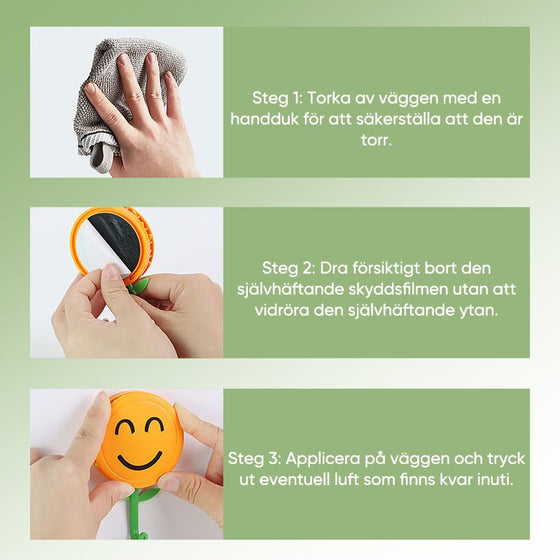 Steg 1: Torka av väggen med en handduk för att säkerställa att den är torr.

Steg 2: Dra försiktigt bort den självhäftande skyddsfilmen utan att vidröra den självhäftande ytan.

Steg 3: Applicera på väggen och tryck ut eventuell luft som finns kvar inuti.