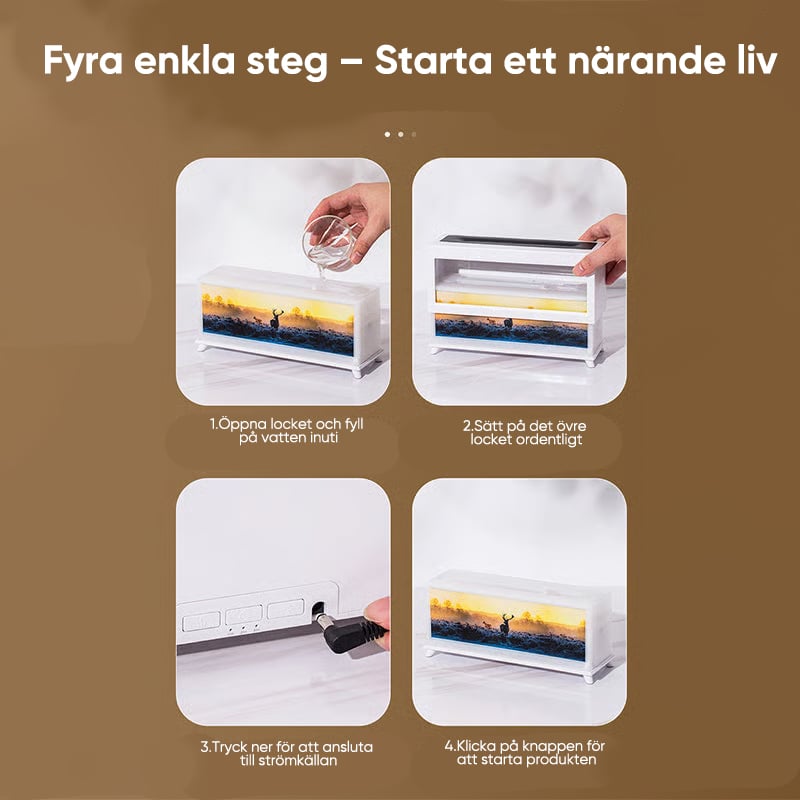 Fyra enkla steg – Starta ett närande liv

1.Öppna locket och fyll på vatten inuti

2.Sätt på det övre locket ordentligt

3.Tryck ner för att ansluta till strömkällan

4.Klicka på knappen för att starta produkten