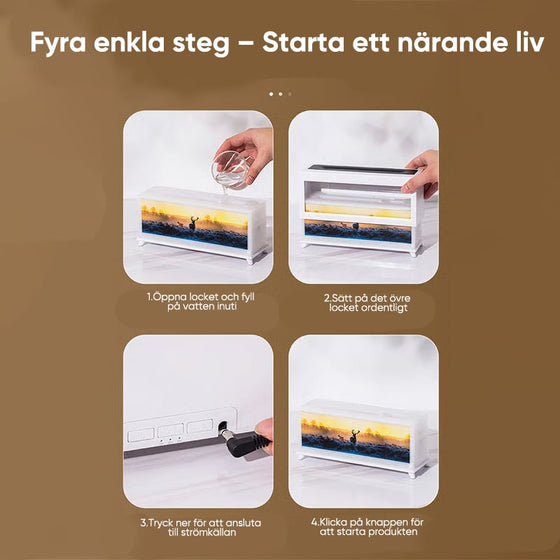 Fyra enkla steg – Starta ett närande liv

1.Öppna locket och fyll på vatten inuti

2.Sätt på det övre locket ordentligt

3.Tryck ner för att ansluta till strömkällan

4.Klicka på knappen för att starta produkten