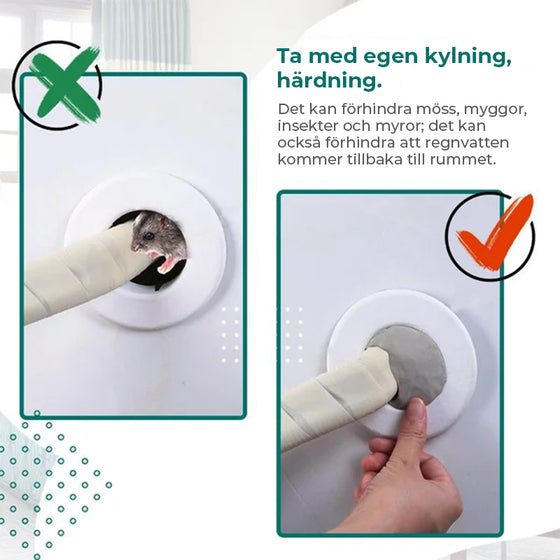 Ta med egen kylning, härdning.

Det kan förhindra möss, myggor, insekter och myror; det kan också förhindra att regnvatten kommer tillbaka till rummet.