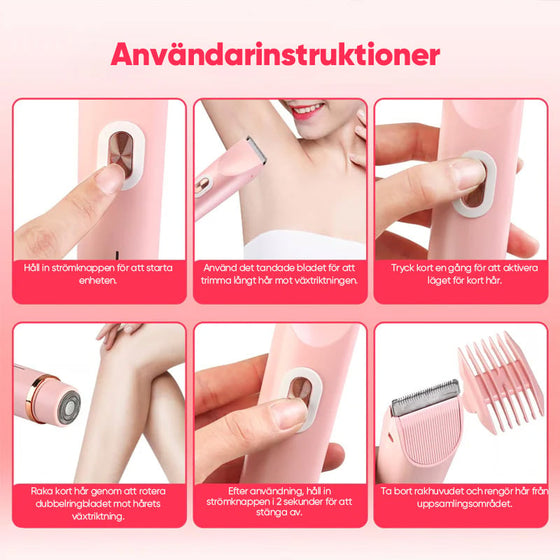 Användarinstruktioner

Håll in strömknappen för att starta enheten.

Använd det tandade bladet för att trimma långt hår mot växtriktningen.

Tryck kort en gång för att aktivera läget för kort hår.

Raka kort hår genom att rotera dubbelringbladet mot hårets växtriktning.

Efter användning, håll in strömknappen i 2 sekunder för att stänga av.

Ta bort rakhuvudet och rengör hår från uppsamlingsområdet.