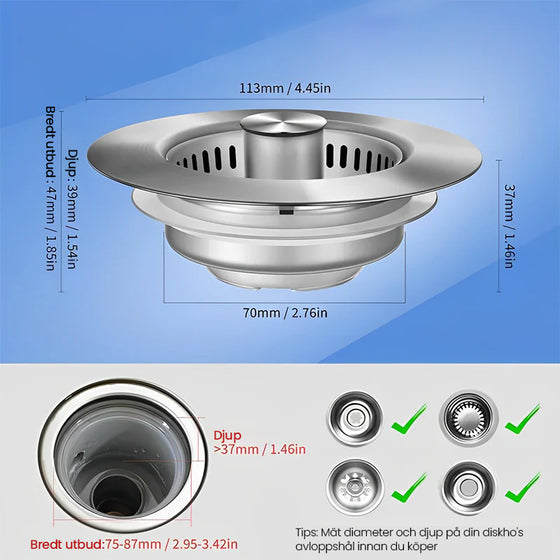 113mm / 4.45in

Bredt utbud: 47mm / 1.85in

Djup: 39mm / 1.54in

37mm / 1.46in

70mm / 2.76in

Djup
>37mm / 1.46in

Bredt utbud:75-87mm / 2.95-3.42in

Tips: Mät diameter och djup på din diskho's avloppshål innan du köper