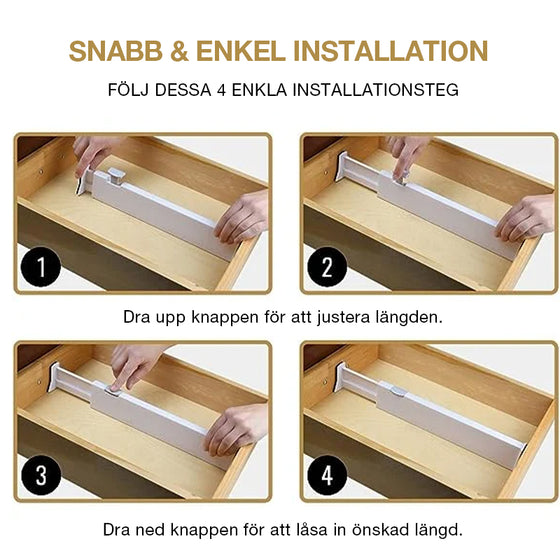 SNABB & ENKEL INSTALLATION

FÖLJ DESSA 4 ENKLA INSTALLATIONSTEG

1

2

Dra upp knappen för att justera längden.

3

4

Dra ned knappen för att låsa in önskad längd.