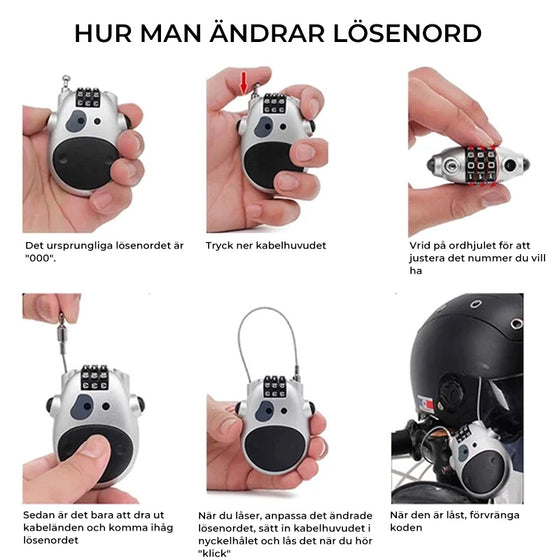 HUR MAN ÄNDRAR LÖSENORD

Det ursprungliga lösenordet är "000".

Tryck ner kabelhuvudet

Vrid på ordhjulet för att justera det nummer du vill ha

Sedan är det bara att dra ut kabeländen och komma ihåg lösenordet

När du låser, anpassa det ändrade lösenordet, sätt in kabelhuvudet i nyckelhålet och lås det när du hör "klick"

När den är låst, förvränga koden