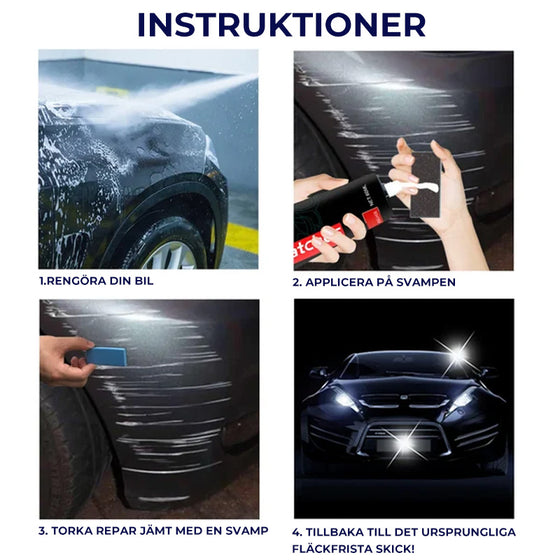 INSTRUKTIONER

1.RENGÖRA DIN BIL

2. APPLICERA PÅ SVAMPEN

3. TORKA REPAR JÄMT MED EN SVAMP

4. TILLBAKA TILL DET URSPRUNGLIGA FLÄCKFRISTA SKICK!