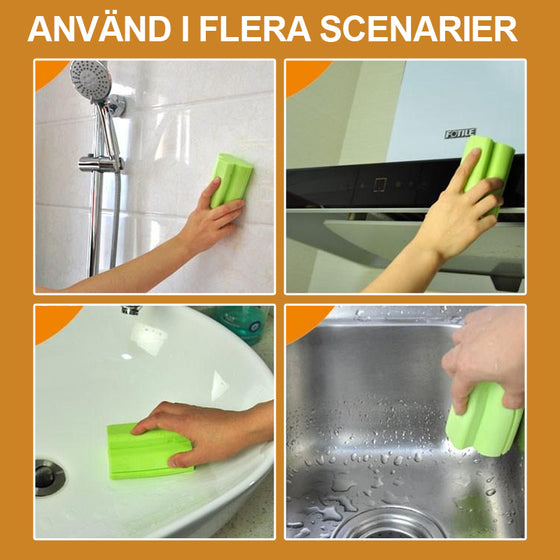 ANVÄND I FLERA SCENARIER

FOTILE