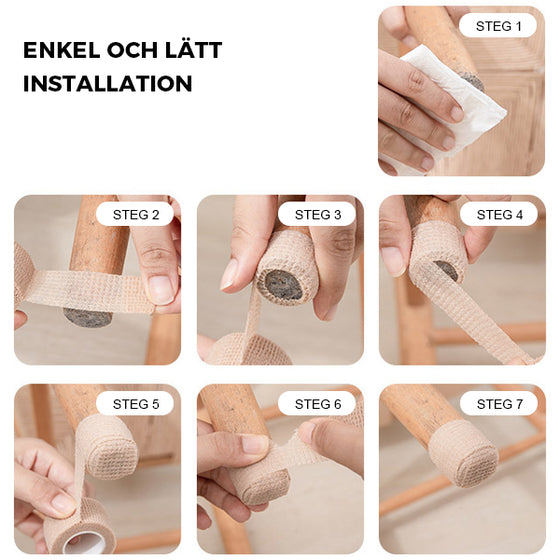 ENKEL OCH LÄTT INSTALLATION

STEG 1

STEG 2

STEG 3

STEG 4

STEG 5

STEG 6

STEG 7