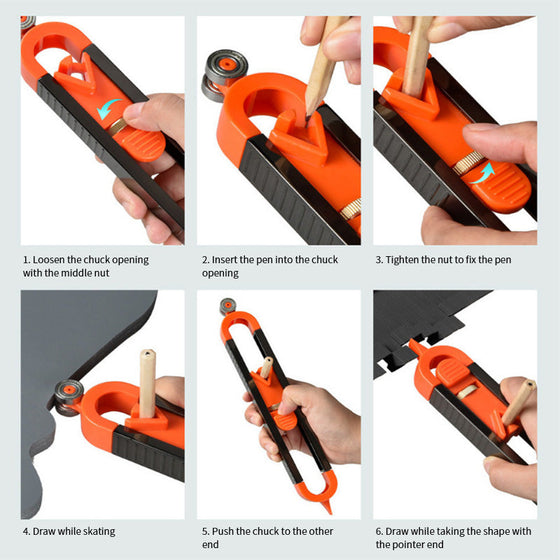 1. Loosen the chuck opening with the middle nut

2. Insert the pen into the chuck opening

3. Tighten the nut to fix the pen

4. Draw while skating

5. Push the chuck to the other end

6. Draw while taking the shape with the pointer end