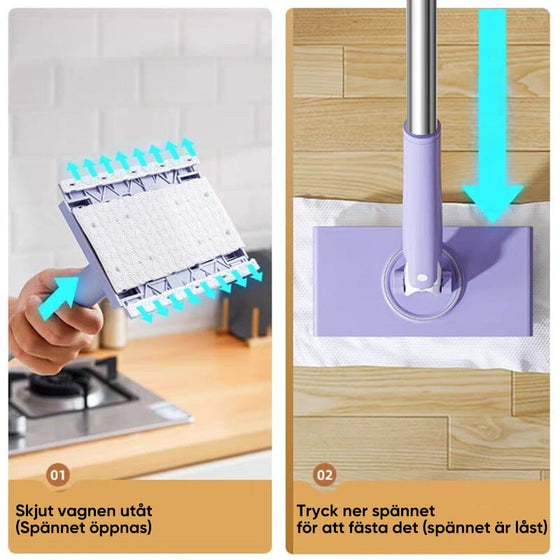 01

Skjut vagnen utåt
(Spännet öppnas)

02

Tryck ner spännet
för att fästa det (spännet är låst)