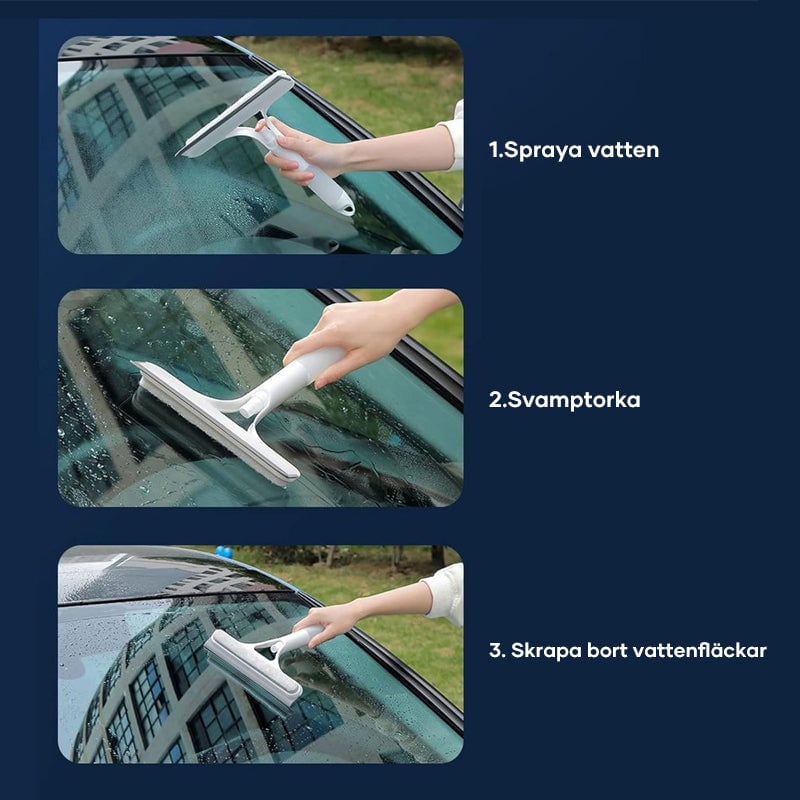 1.Spraya vatten

2.Svamptorka

3. Skrapa bort vattenfläckar