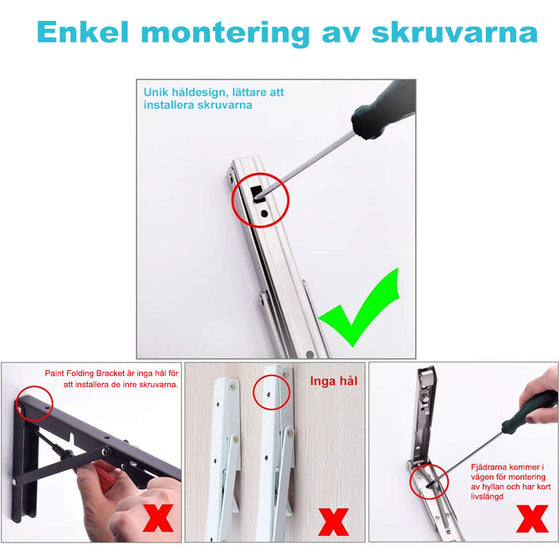 Enkel montering av skruvarna

Unik håldesign, lättare att installera skruvarna

Paint Folding Bracket är inga hål för att installera de inre skruvarna.

Inga hål

Fjädrarna kommer i vägen för montering av hyllan och har kort livslängd