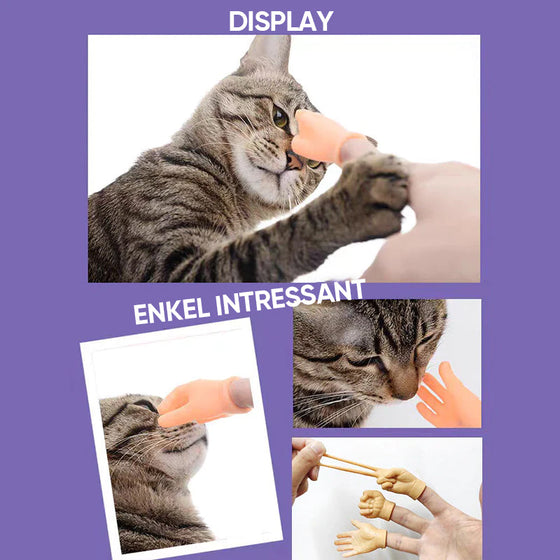 DISPLAY

ENKEL INTRESSANT