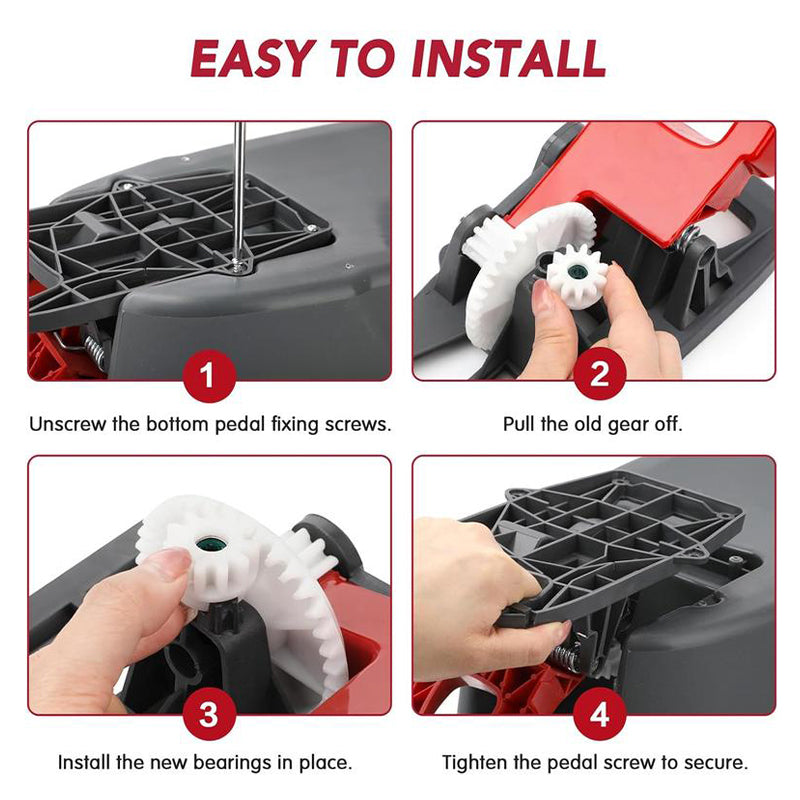 EASY TO INSTALL

1

Unscrew the bottom pedal fixing screws.

2

Pull the old gear off.

3

Install the new bearings in place.

4

Tighten the pedal screw to secure.