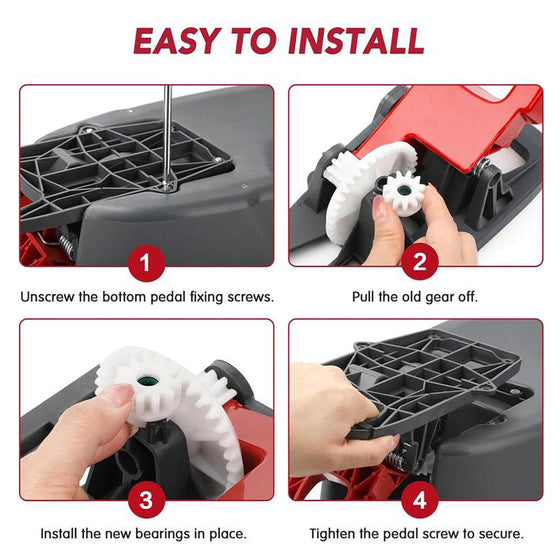 EASY TO INSTALL

1

Unscrew the bottom pedal fixing screws.

2

Pull the old gear off.

3

Install the new bearings in place.

4

Tighten the pedal screw to secure.