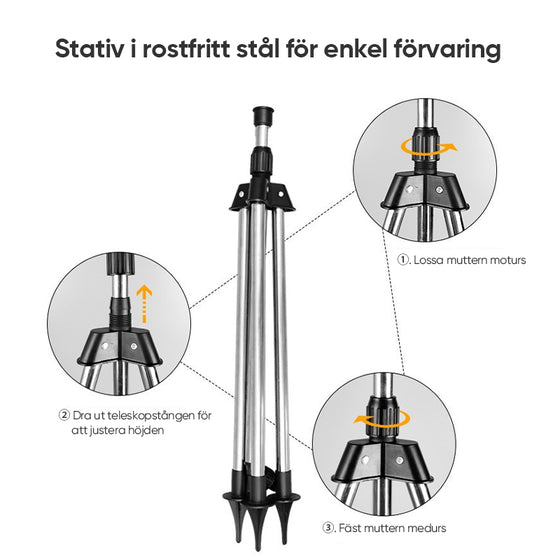 Stativ i rostfritt stål för enkel förvaring

①. Lossa muttern moturs

② Dra ut teleskopstången för att justera höjden

③. Fäst muttern medurs